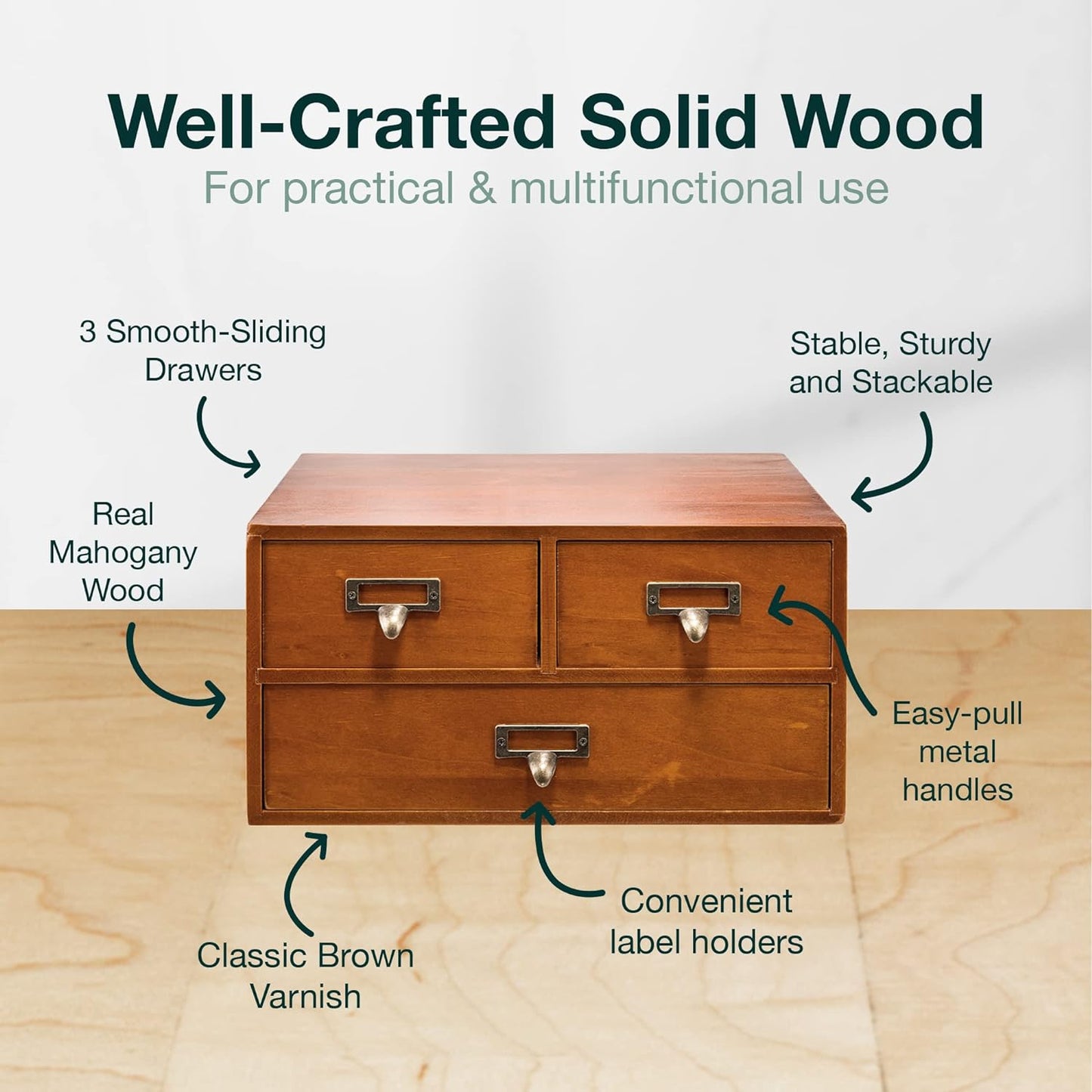 Well-Crafted Solid Wood
For practical & multifunctional use

3 Smooth-Sliding
Drawers

Stable, Sturdy
and Stackable

Real
Mahogany
Wood

Easy-pull
metal
handles

Classic Brown
Varnish

Convenient
label holders